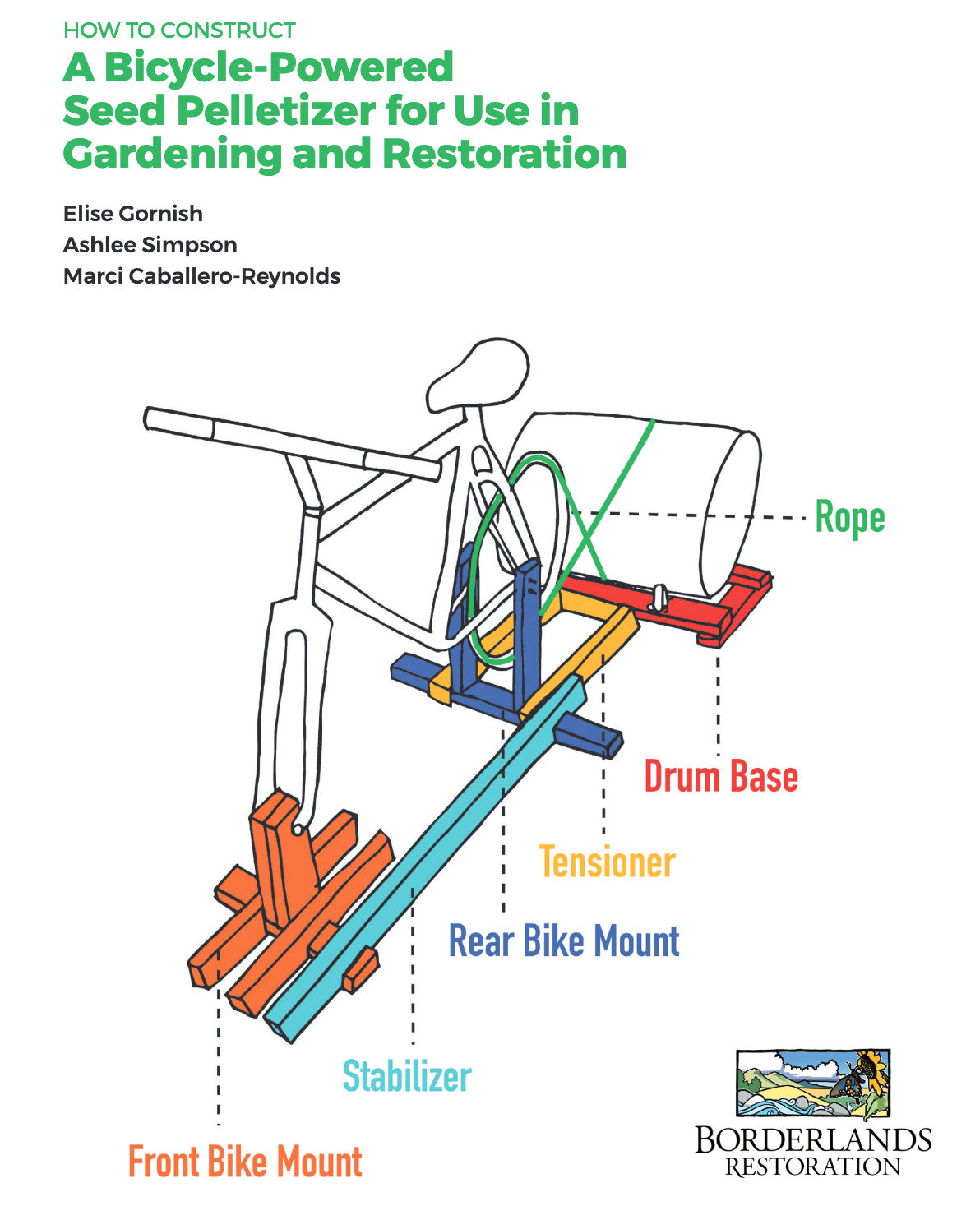 HOW TO CONSTRUCT

A Bicycle-Powered Seed Pelletizer for Use in Gardening and Restoration

Elise Gornish
Ashlee Simpson
Marci Caballero-Reynolds

Rope

Drum Base

Tensioner

Rear Bike Mount

Stabilizer

Front Bike Mount

BORDERLANDS
RESTORATION